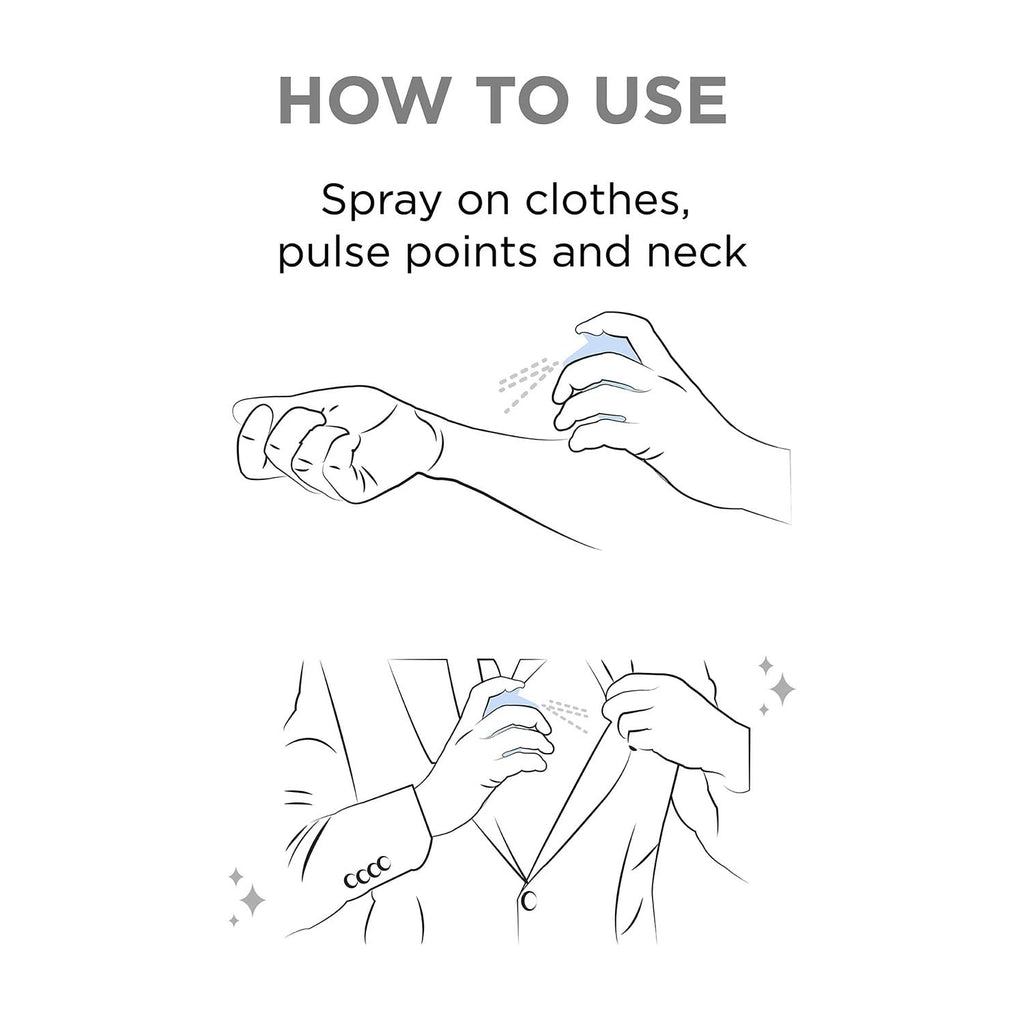 HOW TO USE

Spray on clothes, pulse points and neck