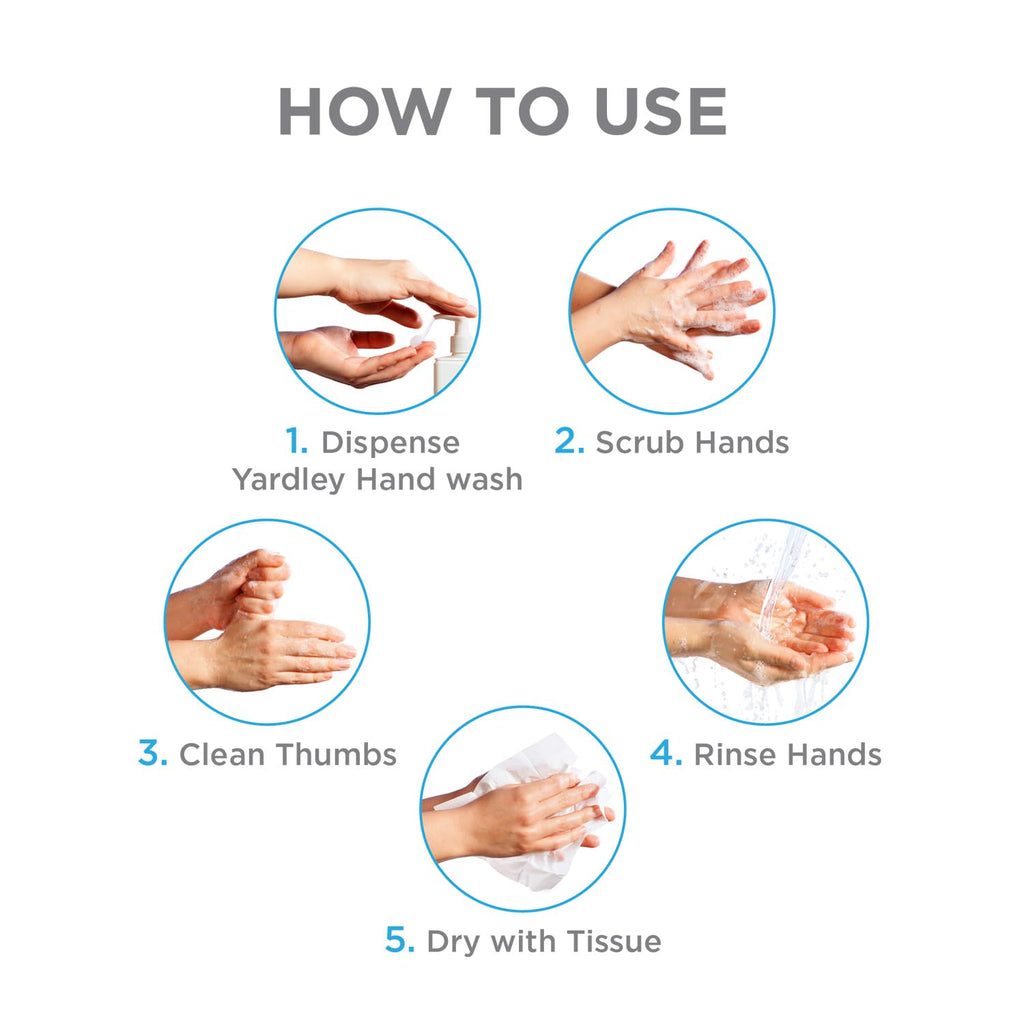 HOW TO USE

1. Dispense Yardley Hand wash

2. Scrub Hands

3. Clean Thumbs

4. Rinse Hands

5. Dry with Tissue